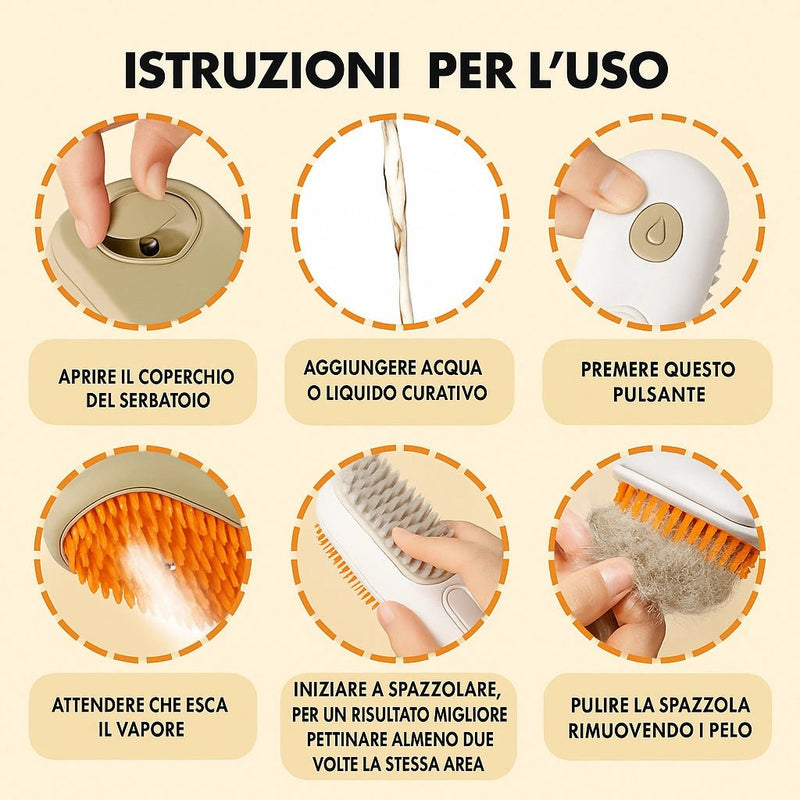 ISTRUZIONI PER L'USO

APRIRE IL COPERCHIO DEL SERBATOIO

AGGIUNGERE ACQUA O LIQUIDO CURATIVO

PREMERE QUESTO PULSANTE

ATTENDERE CHE ESCA IL VAPORE

INIZIARE A SPAZZOLARE, PER UN RISULTATO MIGLIORE PETTINARE ALMENO DUE VOLTE LA STESSA AREA

PULIRE LA SPAZZOLA RIMUOVENDO I PELO